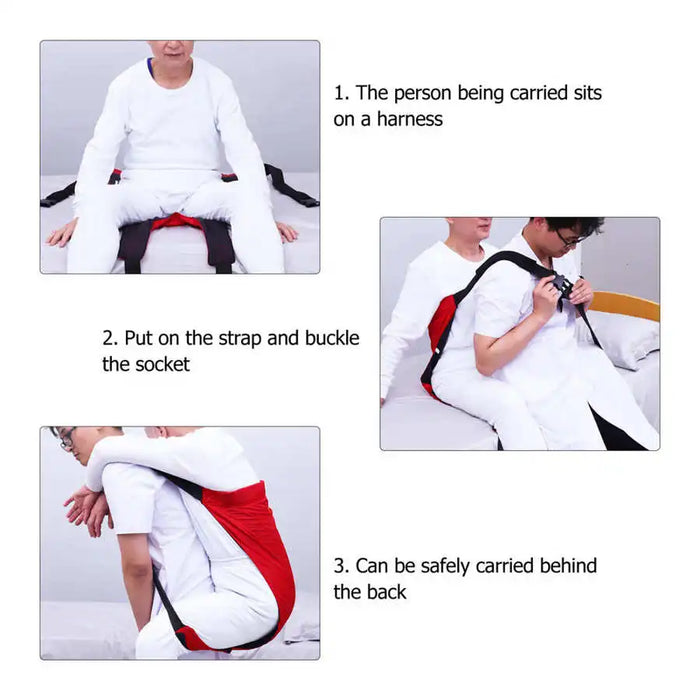 1. The person being carried sits on a harness

2. Put on the strap and buckle the socket

3. Can be safely carried behind the back