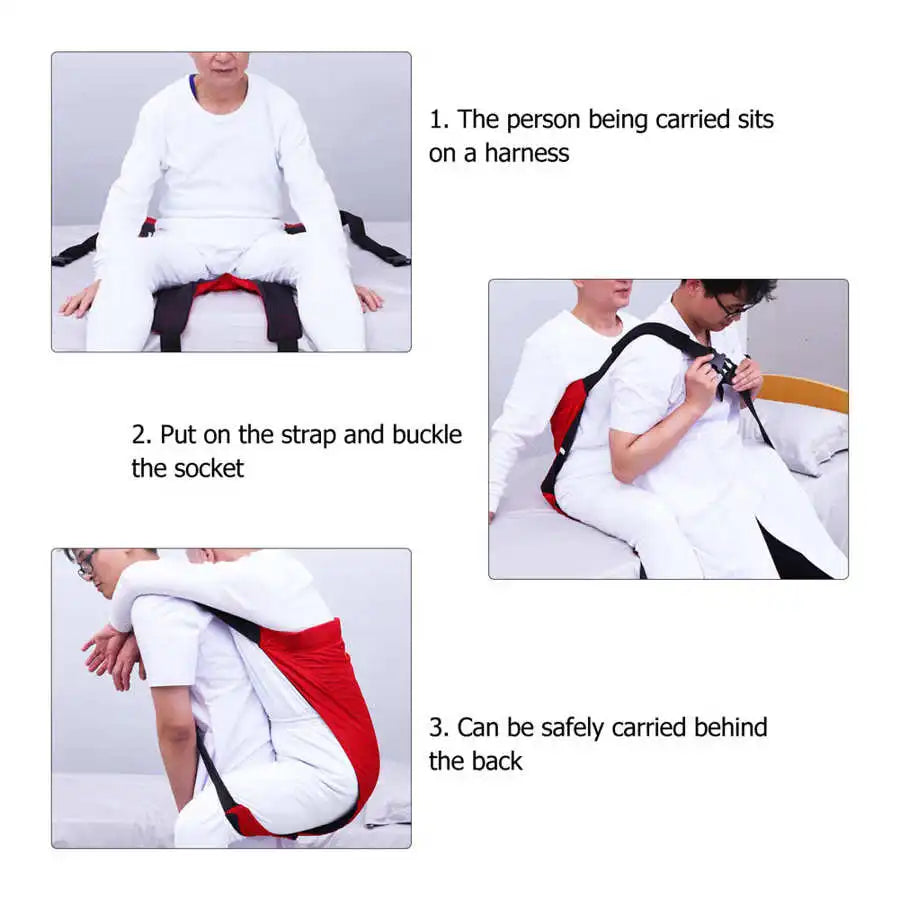 1. The person being carried sits on a harness

2. Put on the strap and buckle the socket

3. Can be safely carried behind the back