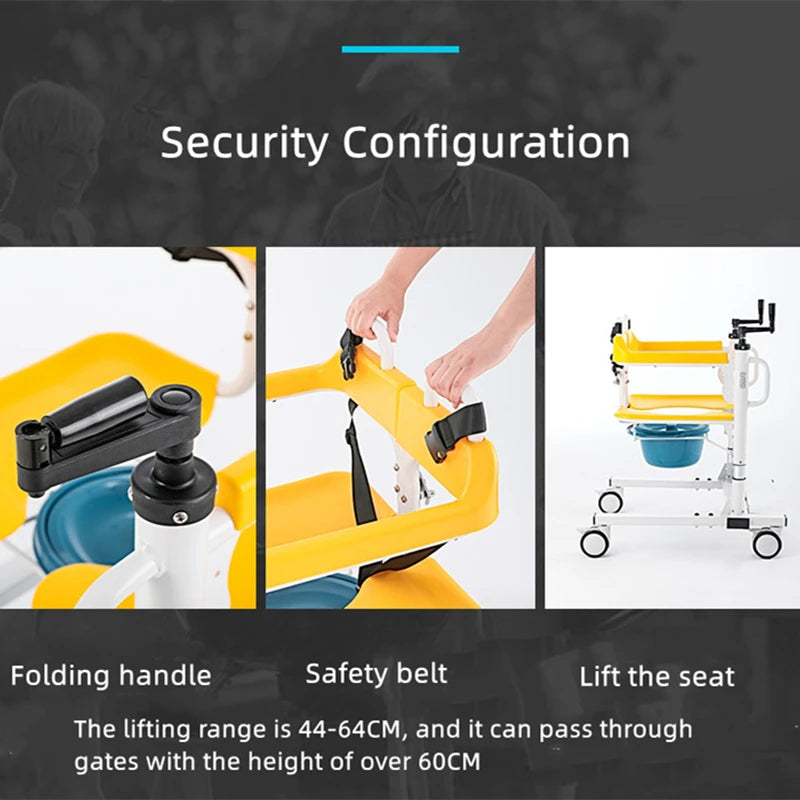 Security Configuration

Folding handle

Safety belt

Lift the seat

The lifting range is 44-64CM, and it can pass through gates with the height of over 60CM